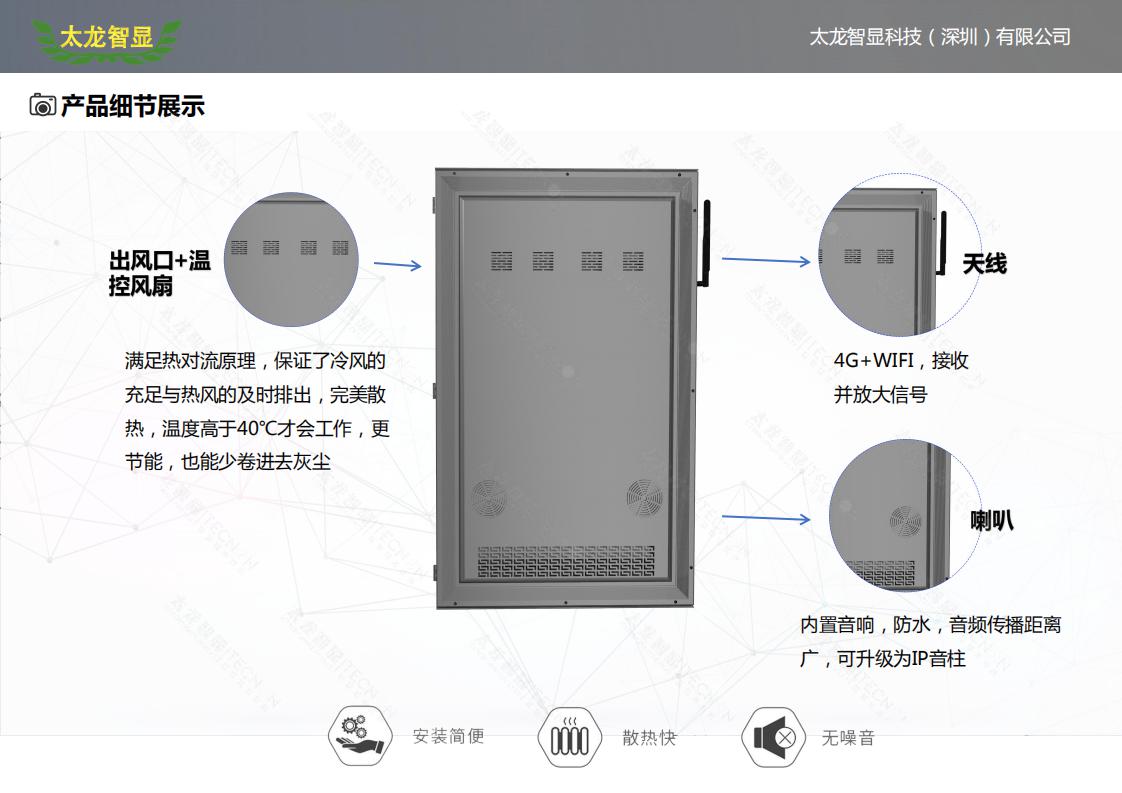 太龙智显

太龙智显科技（深圳）有限公司

产品细节展示

出风口+温控风扇

满足热对流原理，保证了冷风的充足与热风的及时排出，完美散热，温度高于40℃才会工作，更节能，也能少卷进去灰尘

天线

4G+WIFI，接收并放大信号

喇叭

内置音响，防水，音频传播距离广，可升级为IP音柱

安装简便

散热快

无噪音